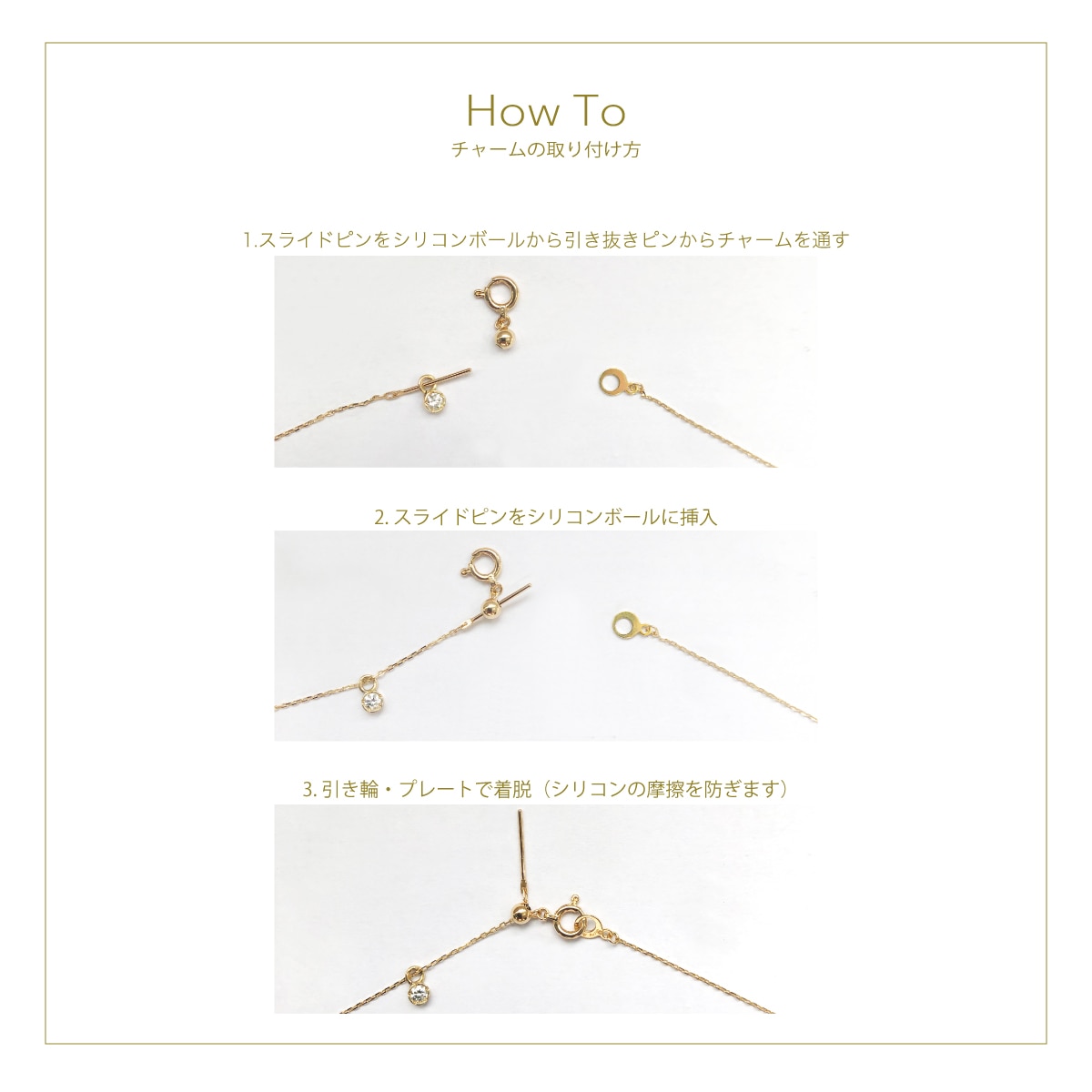 How To
チャームの取り付け方

1.スライドピンをシリコンボールから引き抜きピンからチャームを通す

2. スライドピンをシリコンボールに挿入

3. 引き輪・プレートで着脱（シリコンの摩擦を防ぎます）